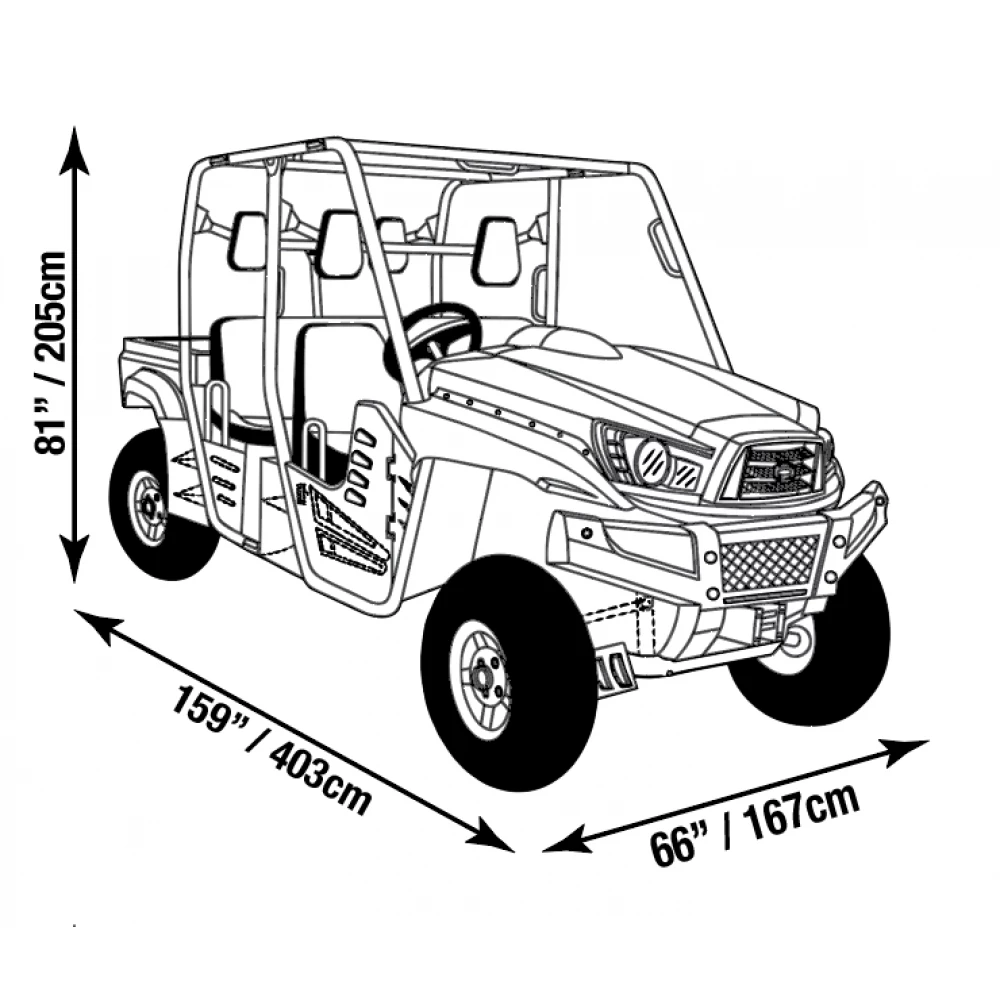 81" / 205cm

159" / 403cm

66" / 167cm