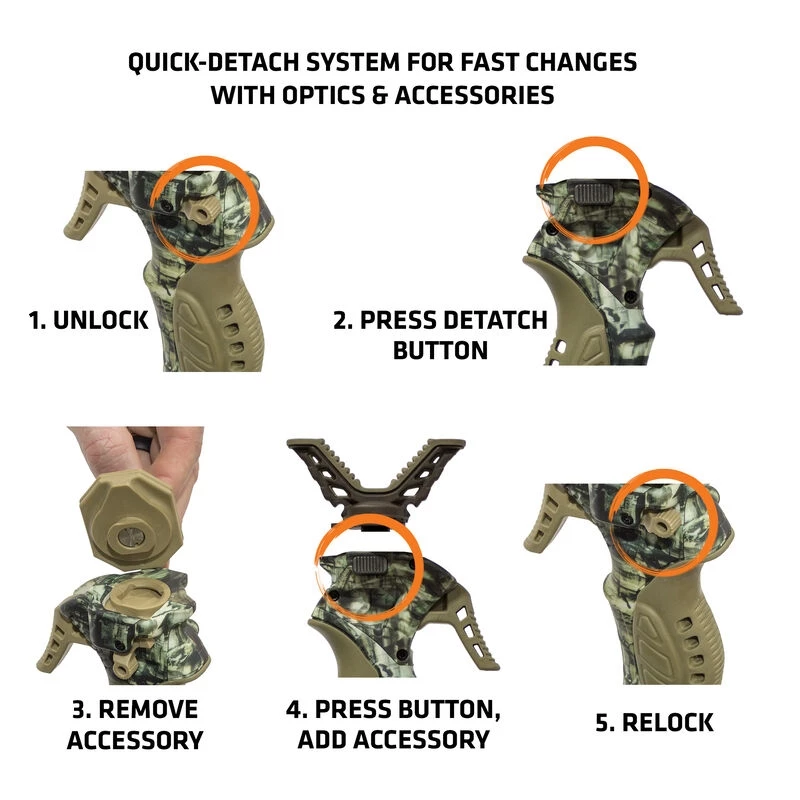 QUICK-DETACH SYSTEM FOR FAST CHANGES WITH OPTICS & ACCESSORIES

1. UNLOCK

2. PRESS DETATCH BUTTON

3. REMOVE ACCESSORY

4. PRESS BUTTON, ADD ACCESSORY

5. RELOCK