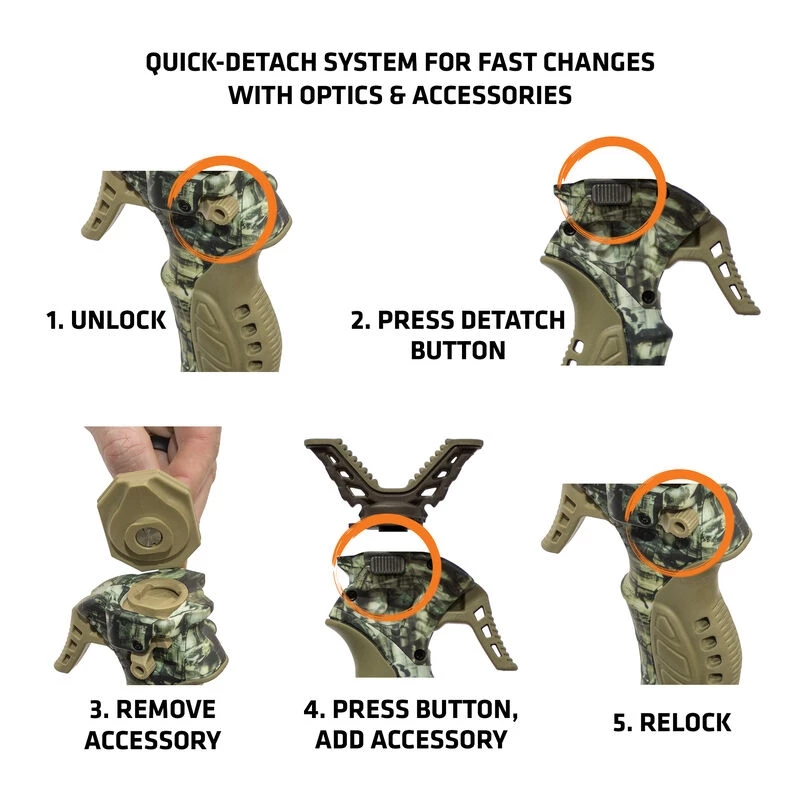 QUICK-DETACH SYSTEM FOR FAST CHANGES WITH OPTICS & ACCESSORIES

1. UNLOCK

2. PRESS DETATCH BUTTON

3. REMOVE ACCESSORY

4. PRESS BUTTON, ADD ACCESSORY

5. RELOCK